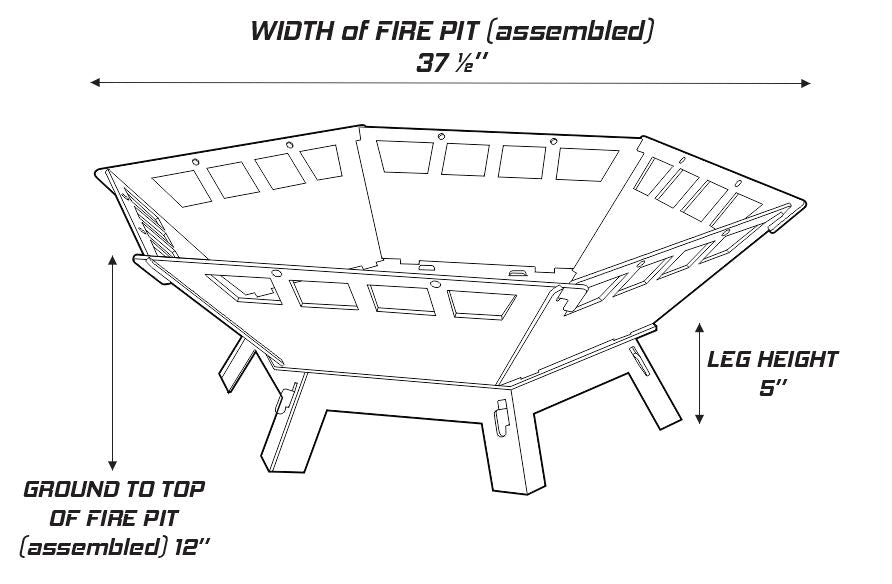 WIDTH of FIRE PIT (assembled)
37 ½''

LEG HEIGHT
5''

GROUND TO TOP
OF FIRE PIT
(assembled) 12''